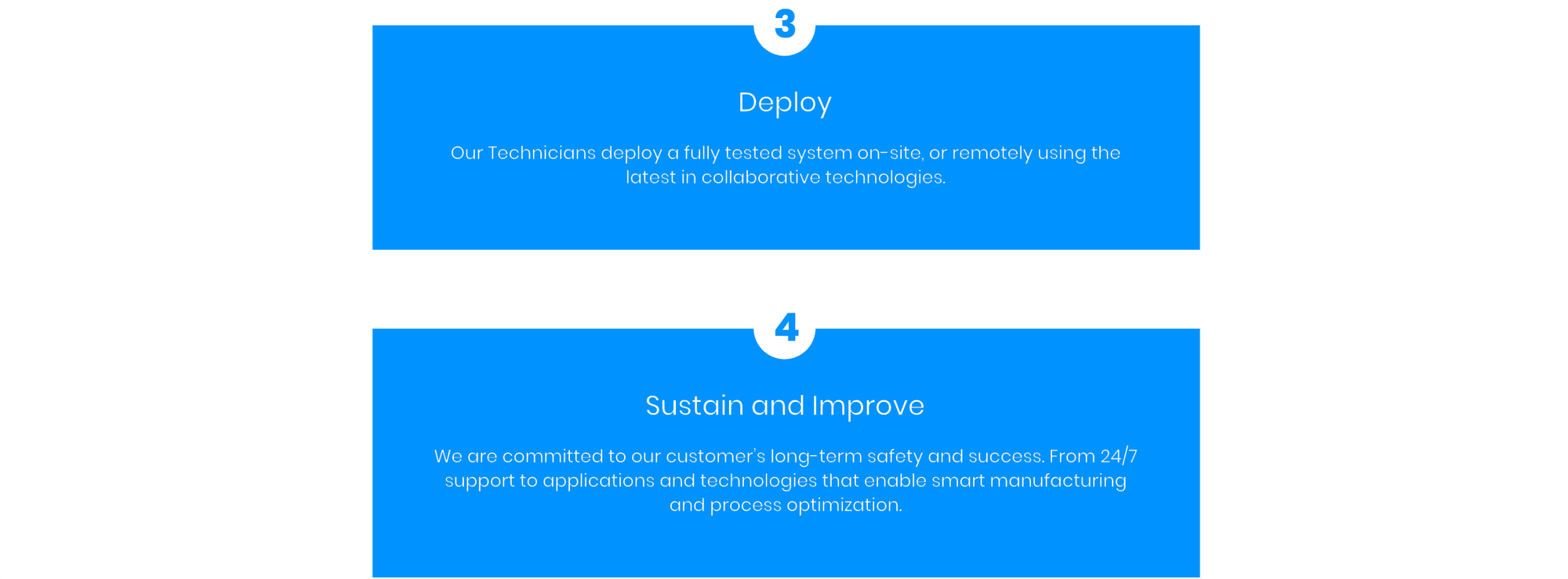 3

Deploy

Our Technicians deploy a fully tested system on-site, or remotely using the latest in collaborative technologies.

4

Sustain and Improve

We are committed to our customer's long-term safety and success. From 24/7 support to applications and technologies that enable smart manufacturing and process optimization.